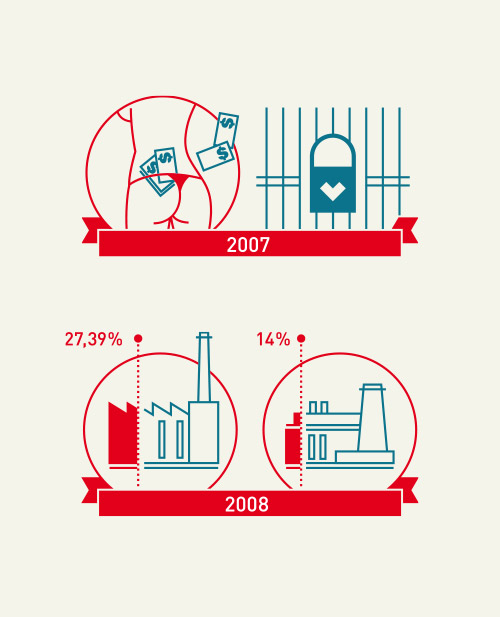 $ $ $ $

2007

27,39%

14%

2008